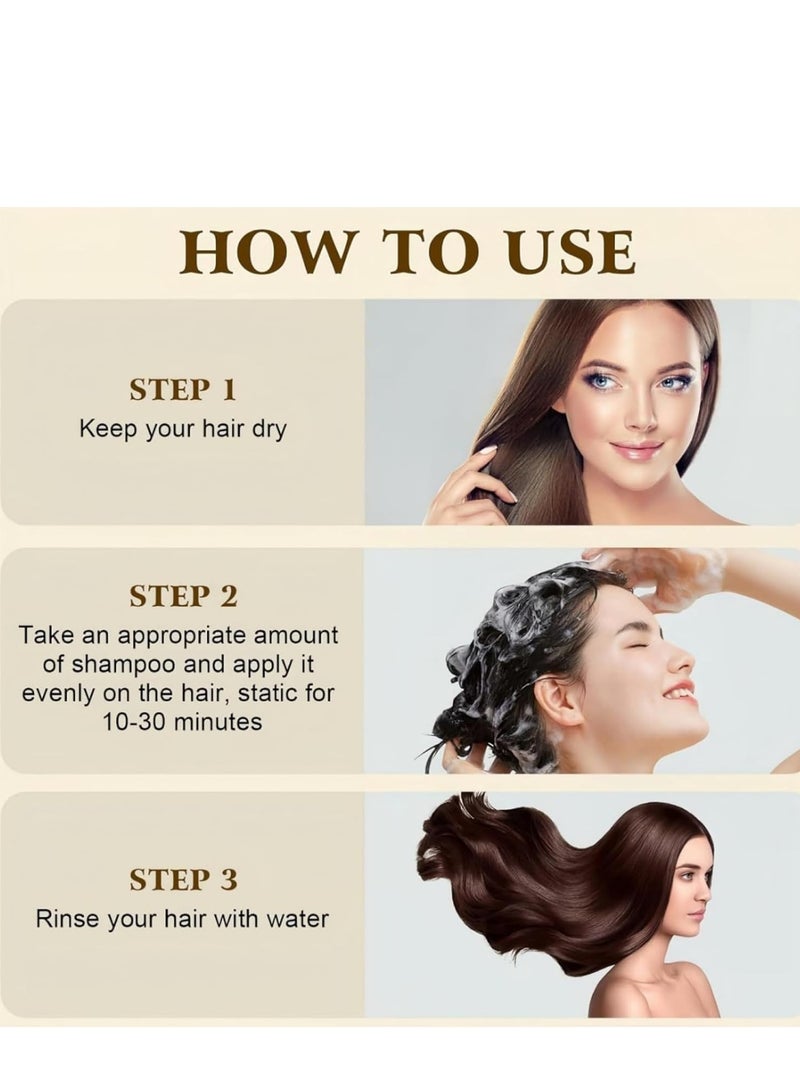 HOW TO USE

STEP 1
Keep your hair dry

STEP 2
Take an appropriate amount of shampoo and apply it evenly on the hair, static for 10-30 minutes

STEP 3
Rinse your hair with water